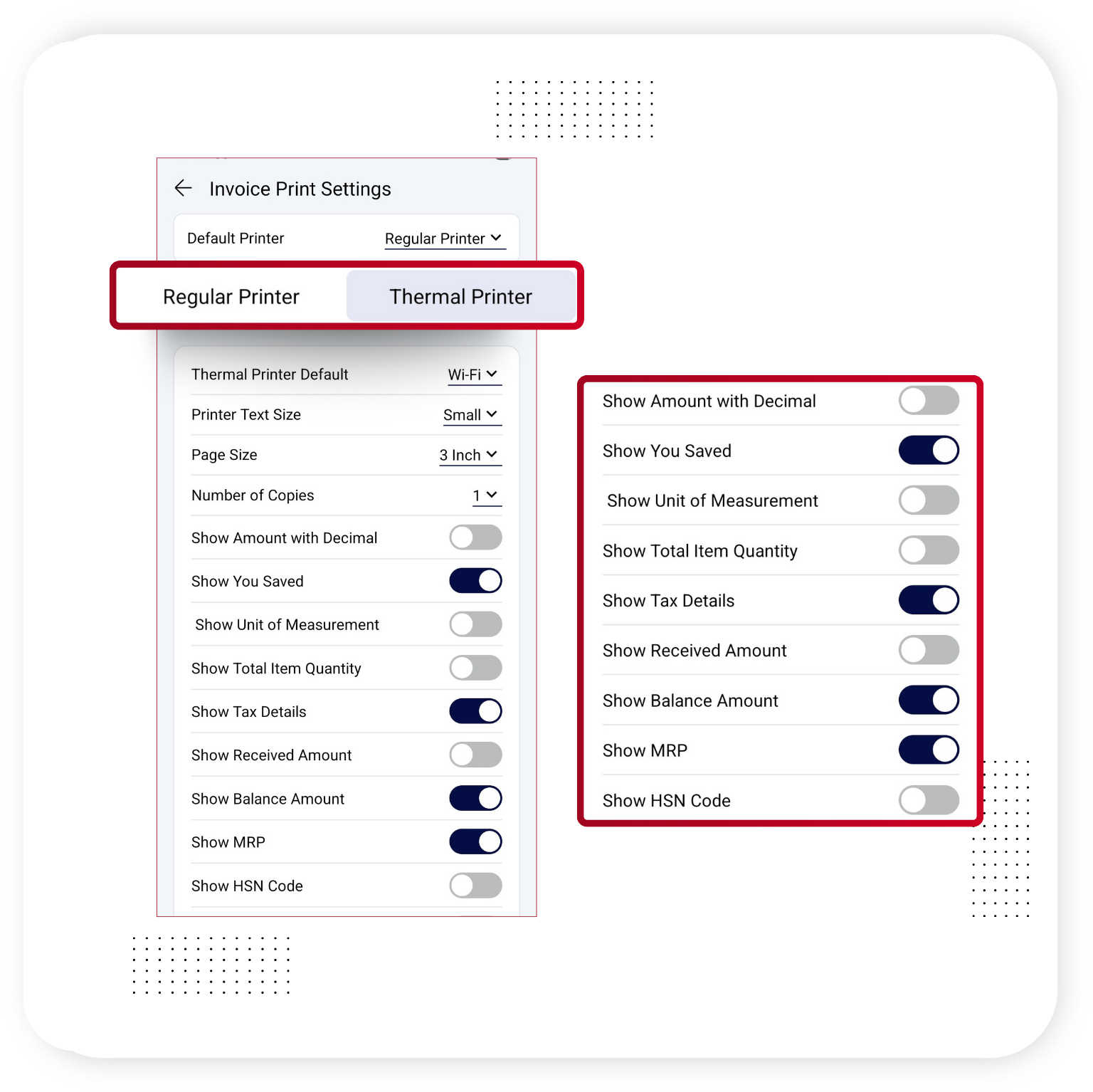 Invoice Print Settings

Default Printer Regular Printer

Regular Printer Thermal Printer

Thermal Printer Default Wi-Fi

Printer Text Size Small

Page Size 3 Inch

Number of Copies 1

Show Amount with Decimal

Show You Saved

Show Unit of Measurement

Show Total Item Quantity

Show Tax Details

Show Received Amount

Show Balance Amount

Show MRP

Show HSN Code

Show Amount with Decimal

Show You Saved

Show Unit of Measurement

Show Total Item Quantity

Show Tax Details

Show Received Amount

Show Balance Amount

Show MRP

Show HSN Code